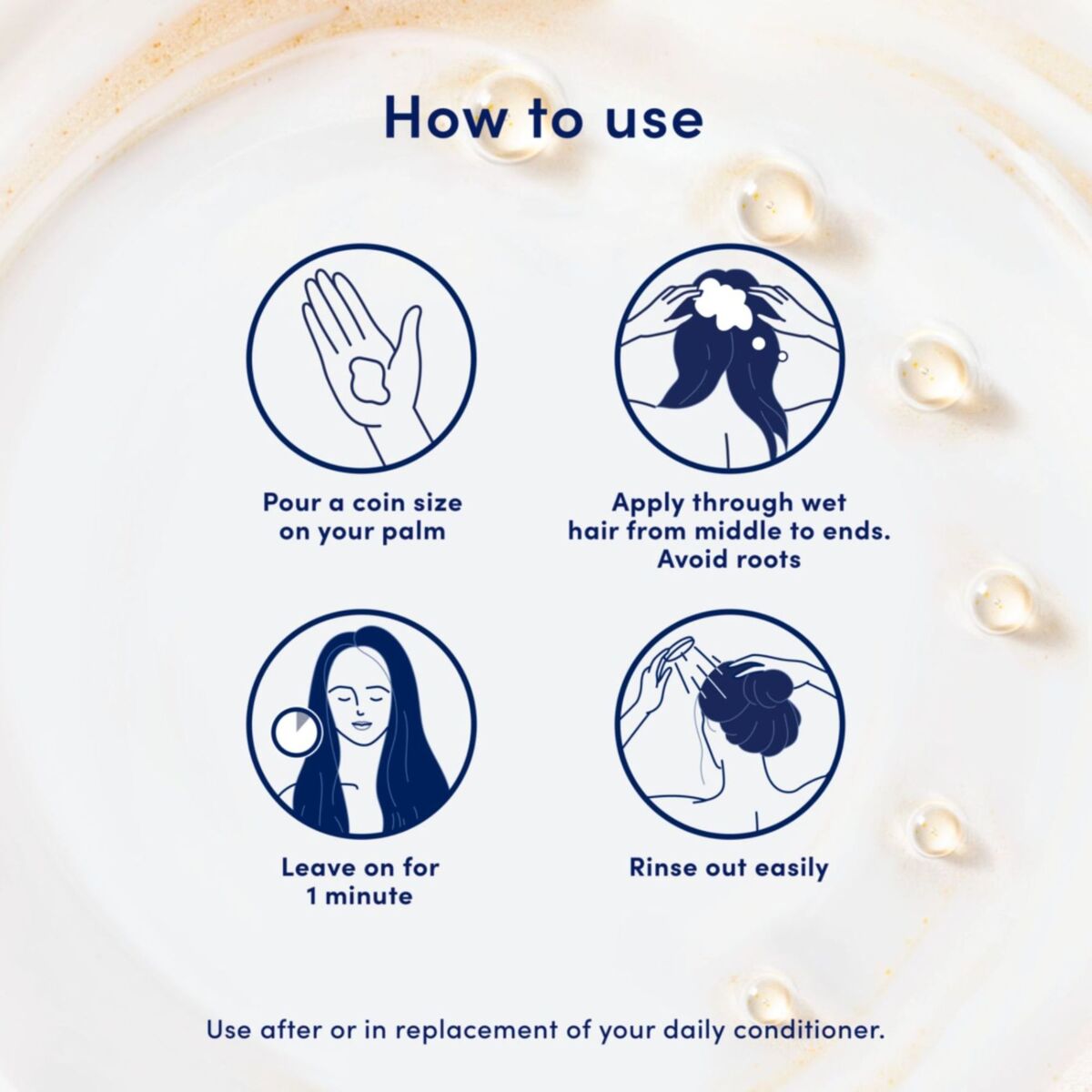 How to use

Pour a coin size on your palm

Apply through wet hair from middle to ends. Avoid roots

Leave on for 1 minute

Rinse out easily

Use after or in replacement of your daily conditioner.