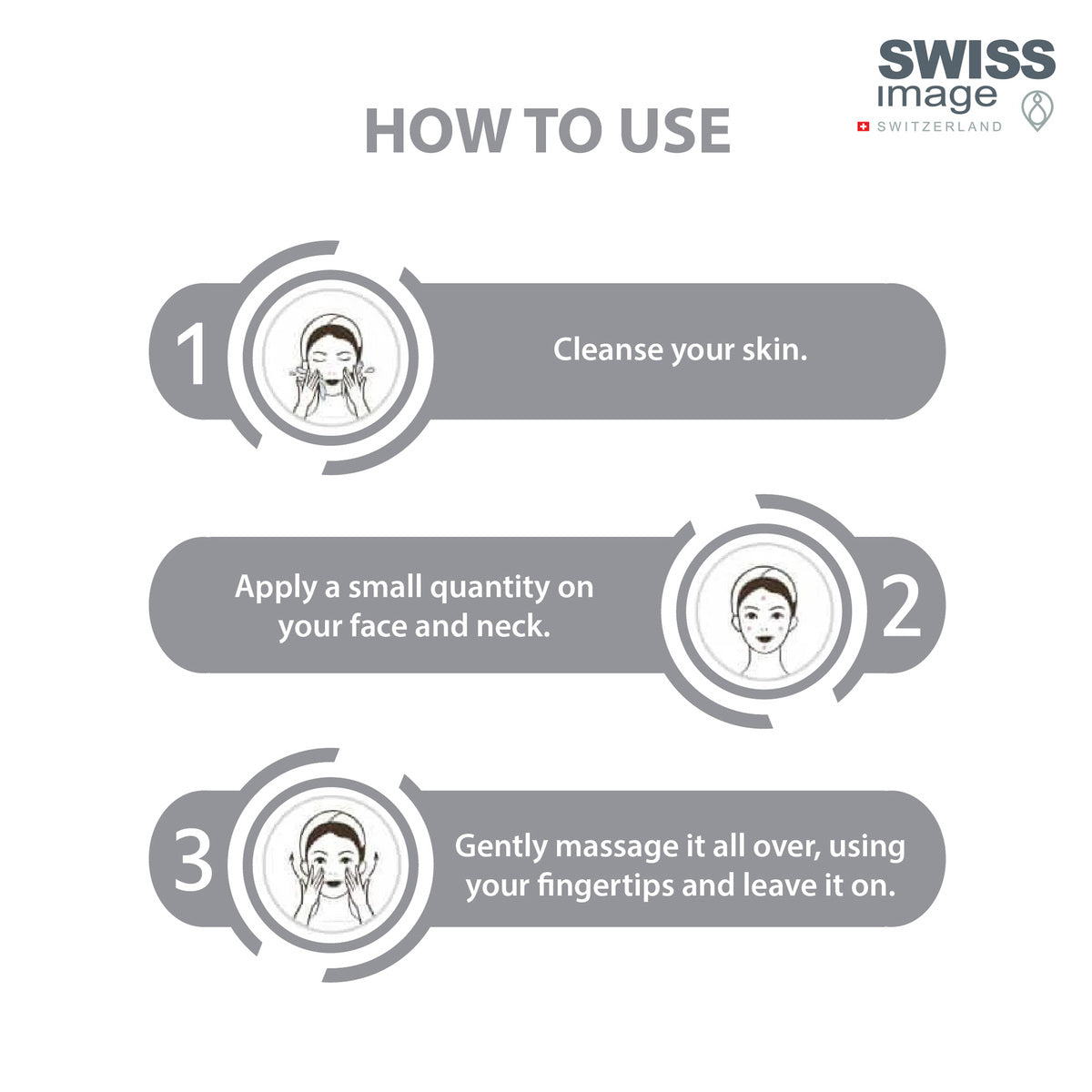 SWISS image
SWITZERLAND

HOW TO USE

1 Cleanse your skin.

Apply a small quantity on your face and neck. 2

3 Gently massage it all over, using your fingertips and leave it on.