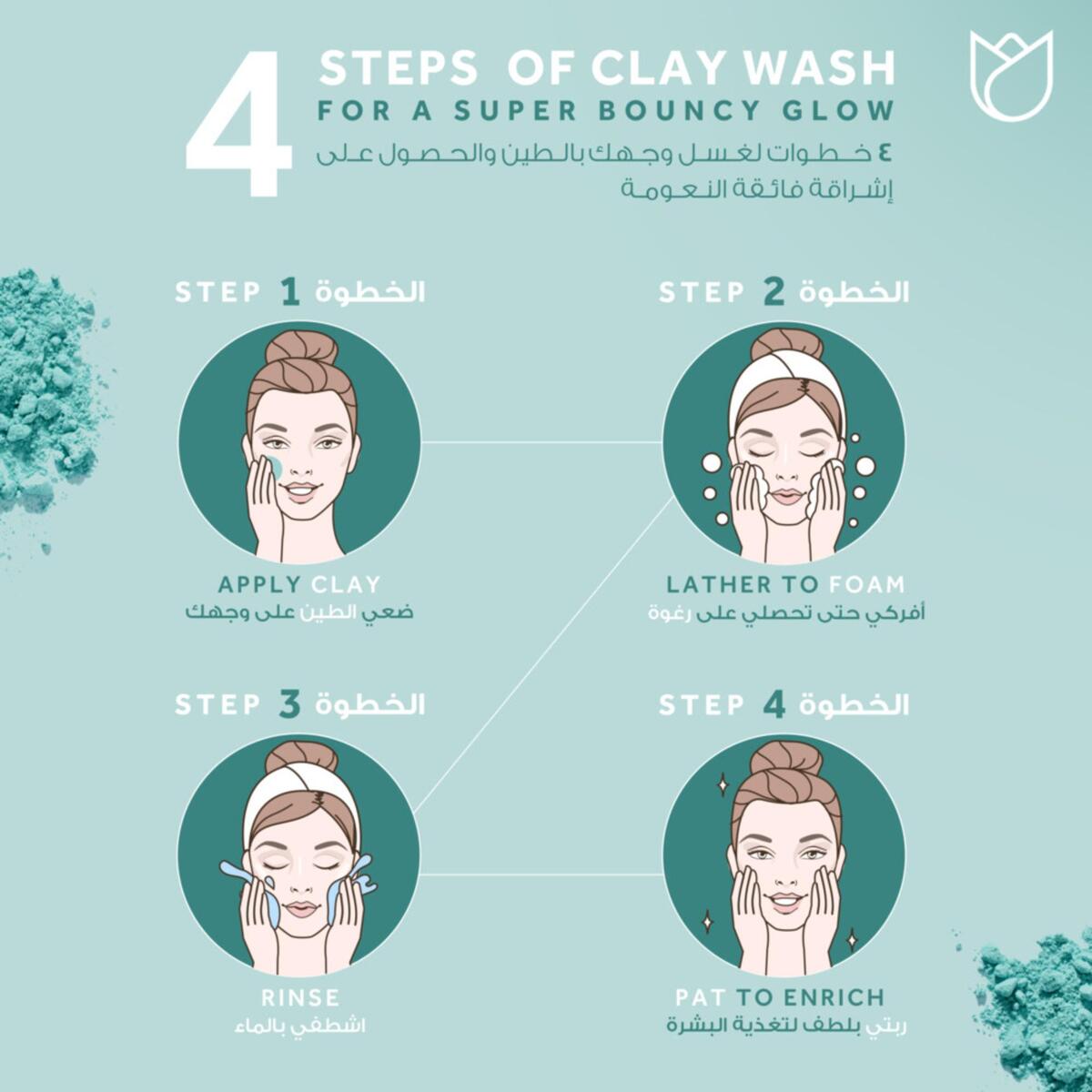 4 STEPS OF CLAY WASH
FOR A SUPER BOUNCY GLOW
٤ خطوات لغسل وجهك بالطين والحصول على إشراقة فائقة النعومة

STEP 1 الخطوة
APPLY CLAY
ضعي الطين على وجهك

STEP 2 الخطوة
LATHER TO FOAM
أفركي حتى تحصلي على رغوة

STEP 3 الخطوة
RINSE
اشطفي بالماء

STEP 4 الخطوة
PAT TO ENRICH
ربتي بلطف لتغذية البشرة