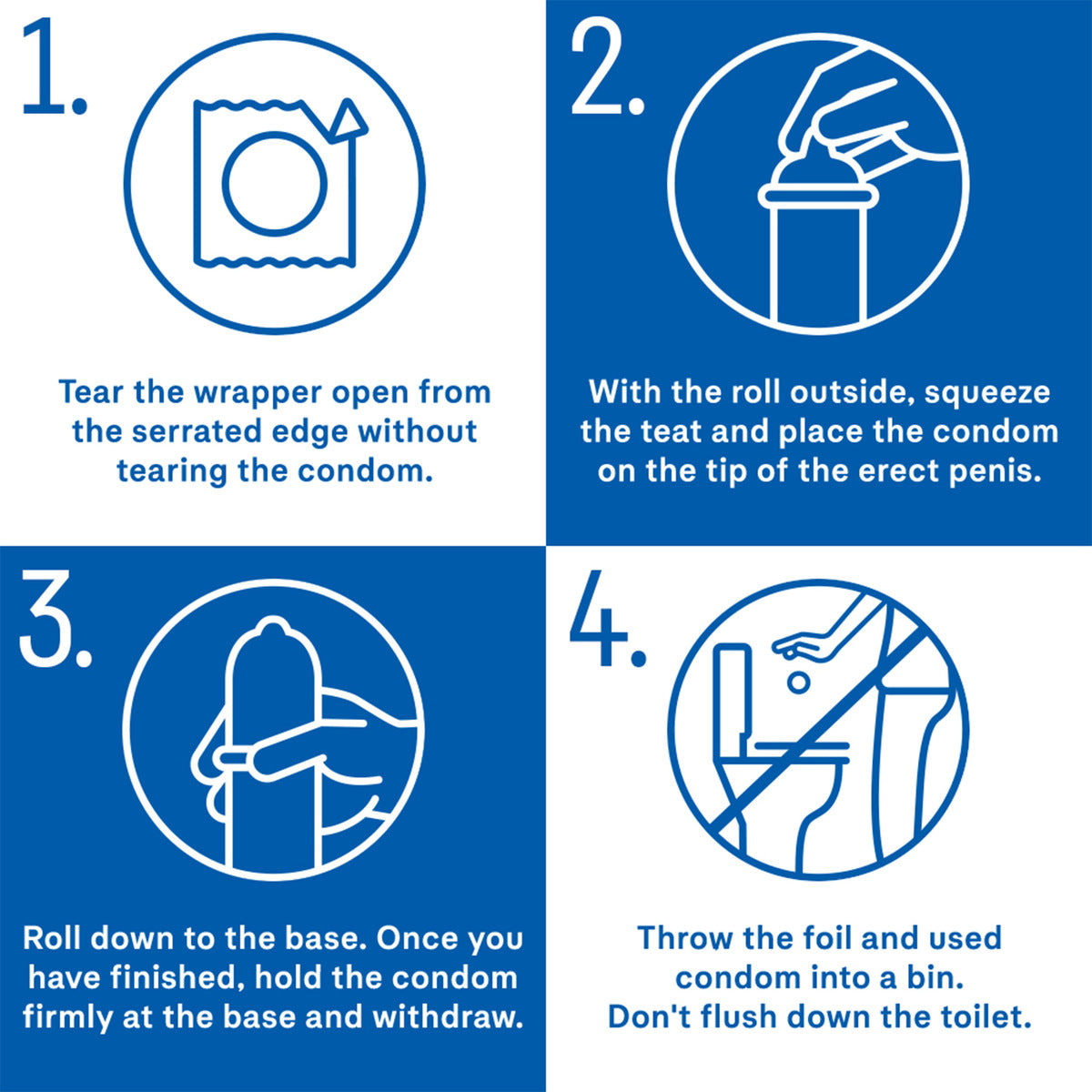 1.

Tear the wrapper open from the serrated edge without tearing the condom.

2.

With the roll outside, squeeze the teat and place the condom on the tip of the erect penis.

3.

Roll down to the base. Once you have finished, hold the condom firmly at the base and withdraw.

4.

Throw the foil and used condom into a bin.
Don't flush down the toilet.