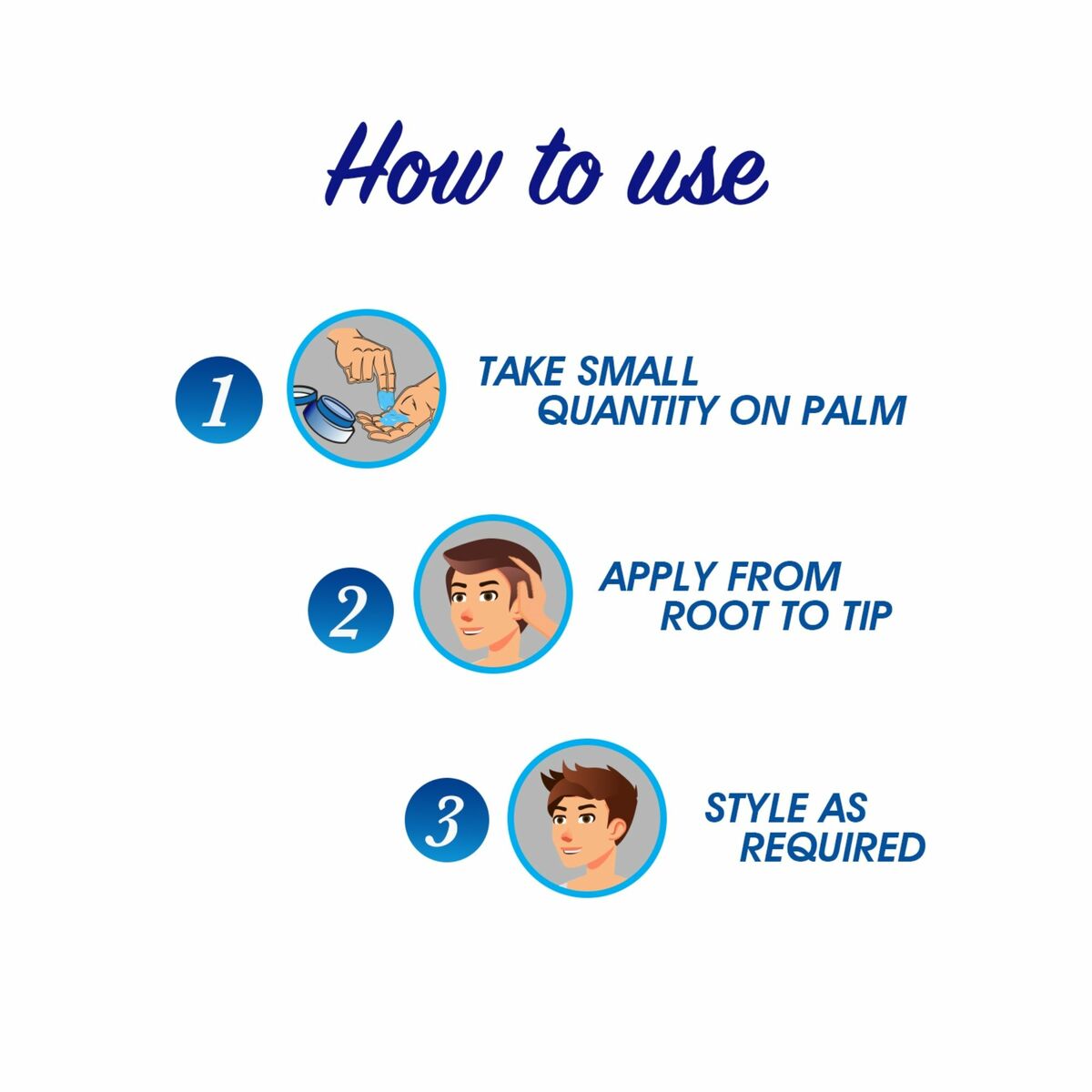 How to use

1 TAKE SMALL QUANTITY ON PALM

2 APPLY FROM ROOT TO TIP

3 STYLE AS REQUIRED