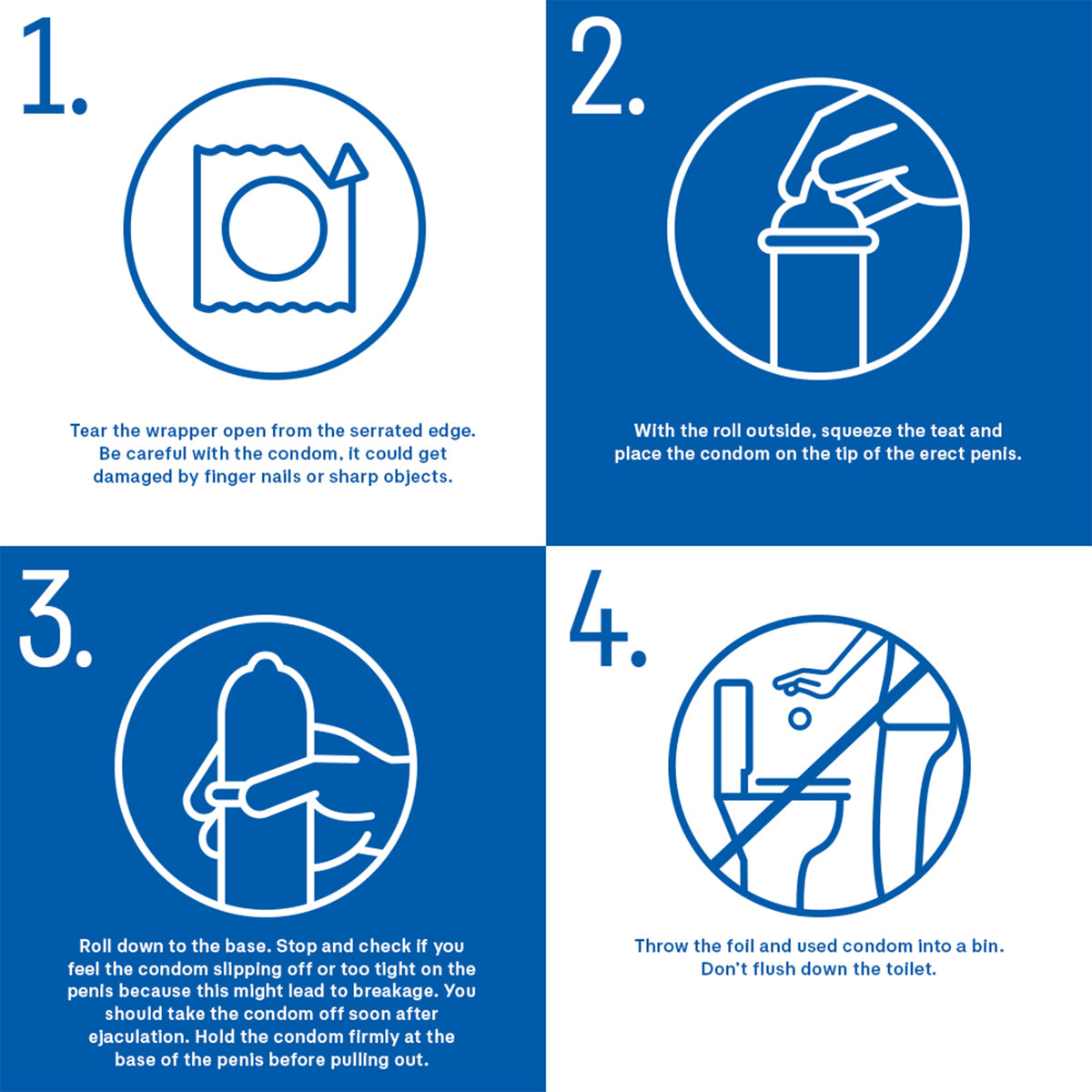 1.

Tear the wrapper open from the serrated edge. Be careful with the condom, it could get damaged by finger nails or sharp objects.

2.

With the roll outside, squeeze the teat and place the condom on the tip of the erect penis.

3.

Roll down to the base. Stop and check if you feel the condom slipping off or too tight on the penis because this might lead to breakage. You should take the condom off soon after ejaculation. Hold the condom firmly at the base of the penis before pulling out.

4.

Throw the foil and used condom into a bin. Don't flush down the toilet.